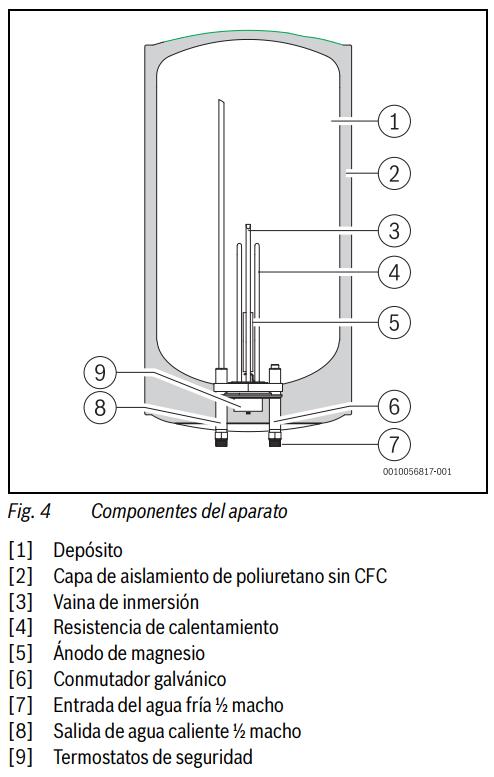 1
2
3
4
5
9
8
6
7
0010056817-001

Fig. 4 Componentes del aparato

[1] Depósito
[2] Capa de aislamiento de poliuretano sin CFC
[3] Vaina de inmersión
[4] Resistencia de calentamiento
[5] Ánodo de magnesio
[6] Conmutador galvánico
[7] Entrada del agua fría ½ macho
[8] Salida de agua caliente ½ macho
[9] Termostatos de seguridad